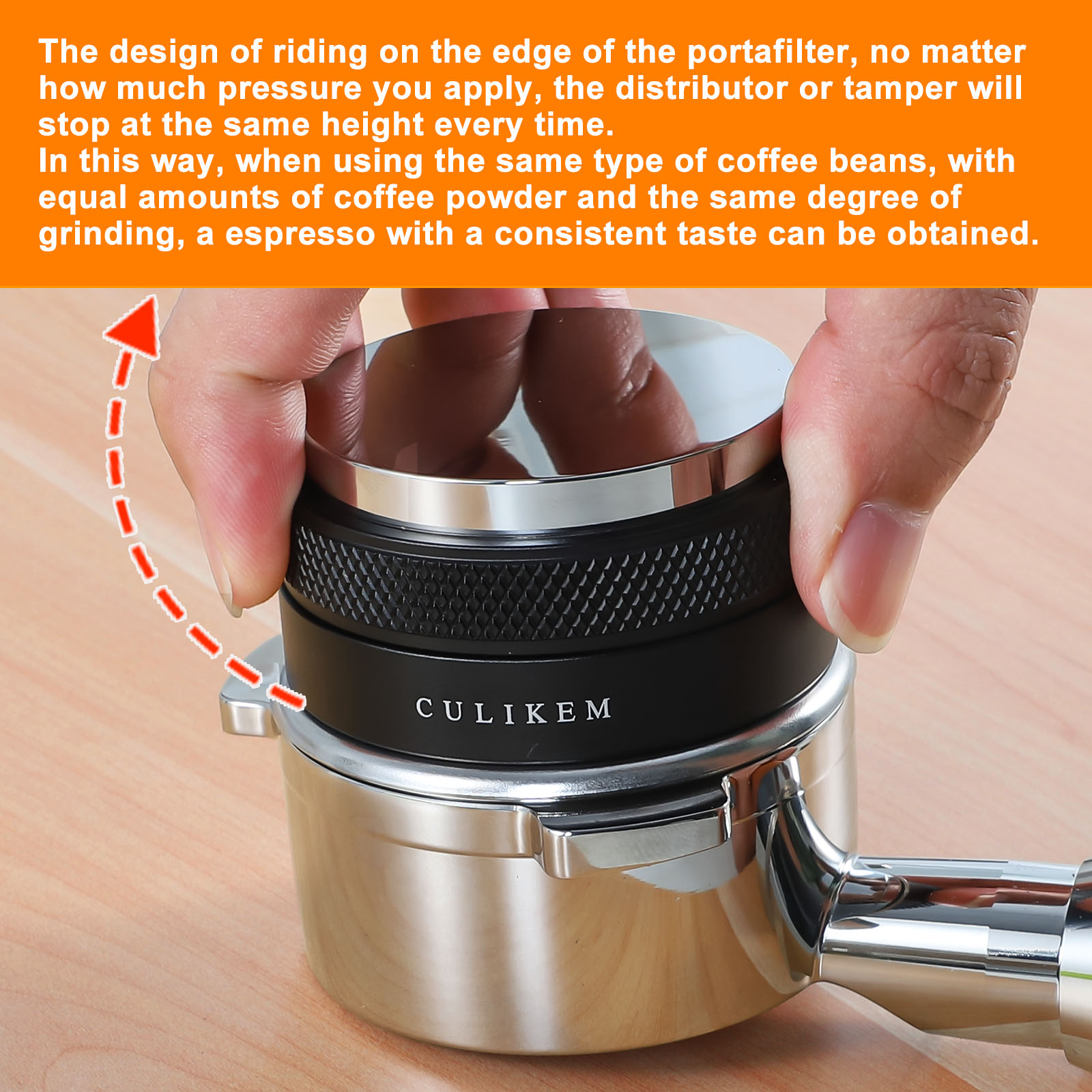 The design of riding on the edge of the portafilter, no matter how much pressure you apply, the distributor or tamper will stop at the same height every time.
In this way, when using the same type of coffee beans, with equal amounts of coffee powder and the same degree of grinding, a espresso with a consistent taste can be obtained.

CULIKEM