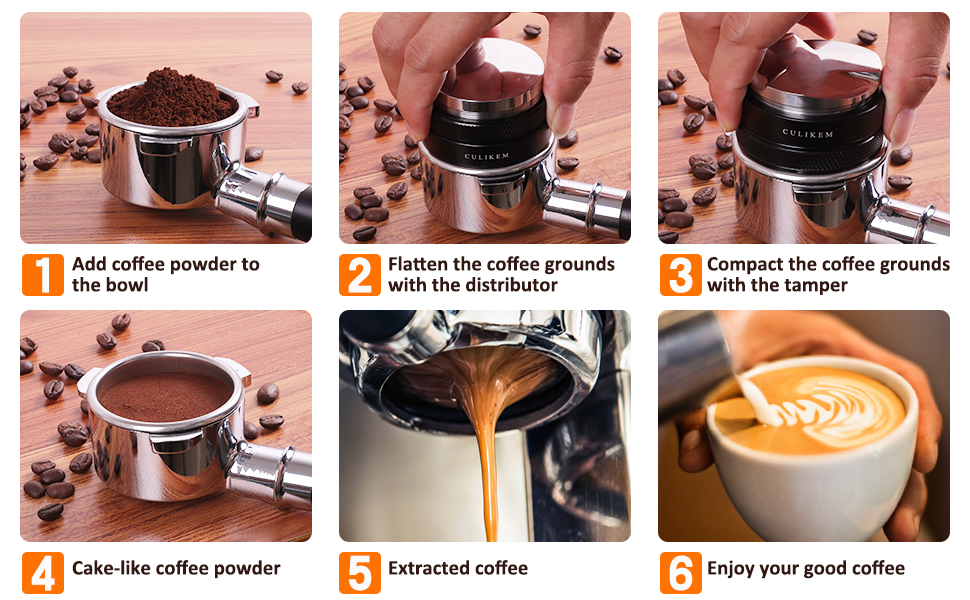 CULIKEM

CULIKEM

1 Add coffee powder to the bowl

2 Flatten the coffee grounds with the distributor

3 Compact the coffee grounds with the tamper

4 Cake-like coffee powder

5 Extracted coffee

6 Enjoy your good coffee